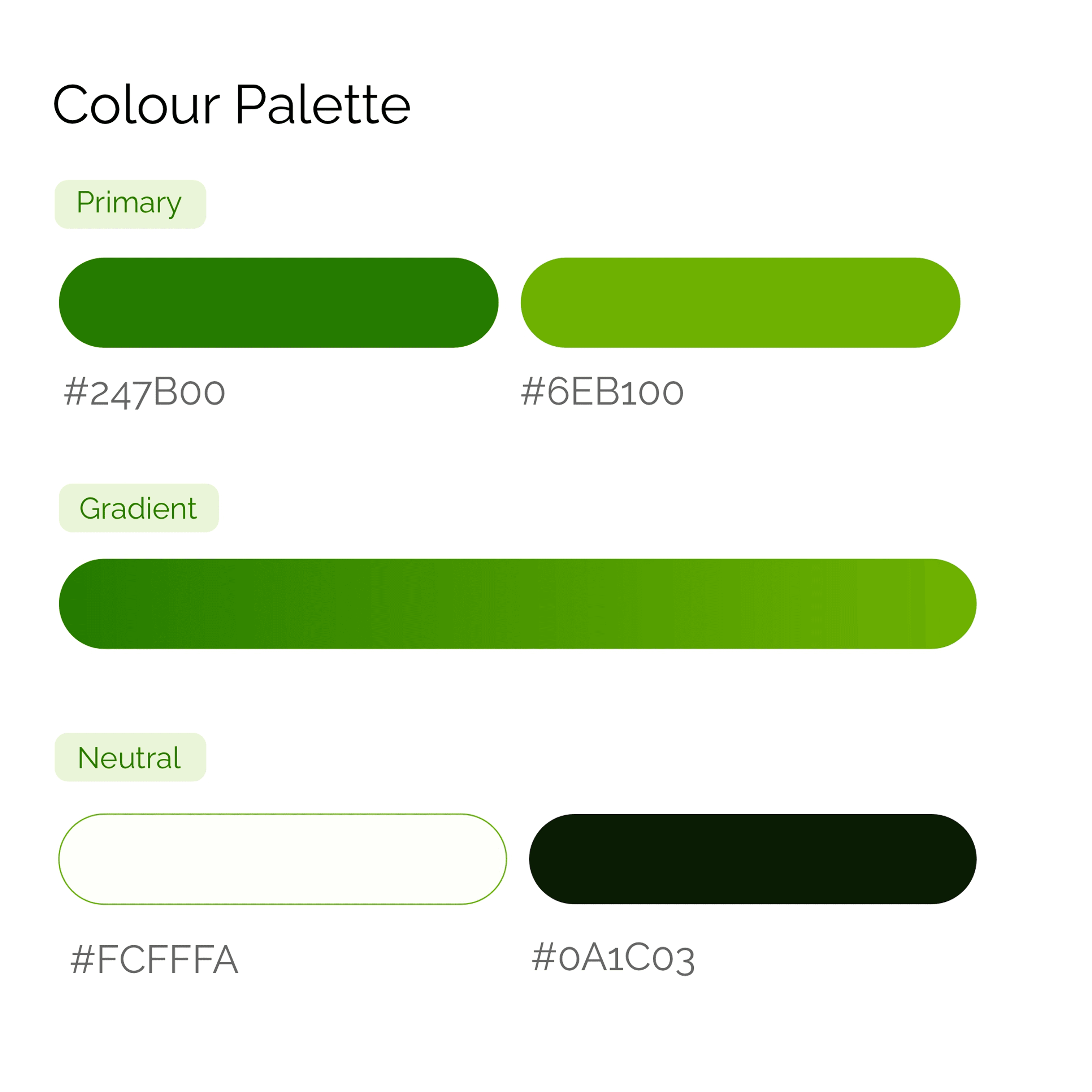 Colour Palette

Primary

#247B00

#6EB100

Gradient

Neutral

#FCFFFA

#0A1C03